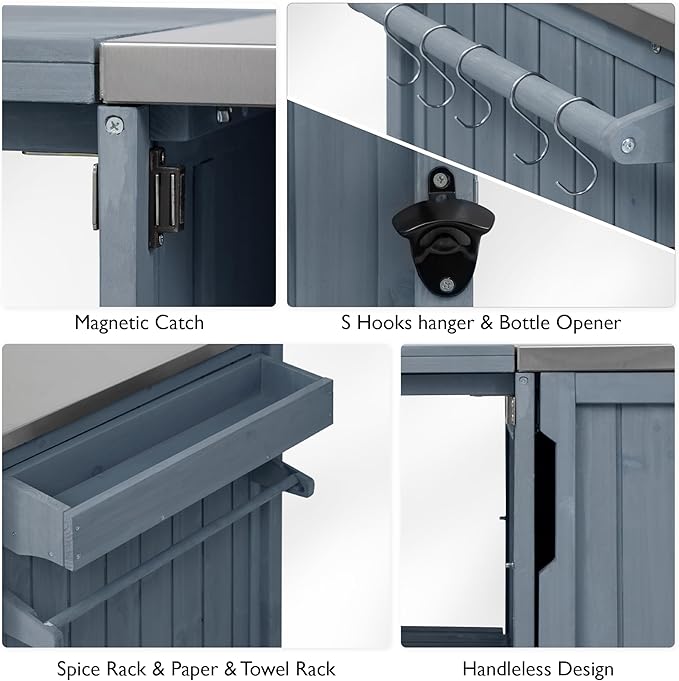 Magnetic Catch

S Hooks hanger & Bottle Opener

Spice Rack & Paper & Towel Rack

Handleless Design