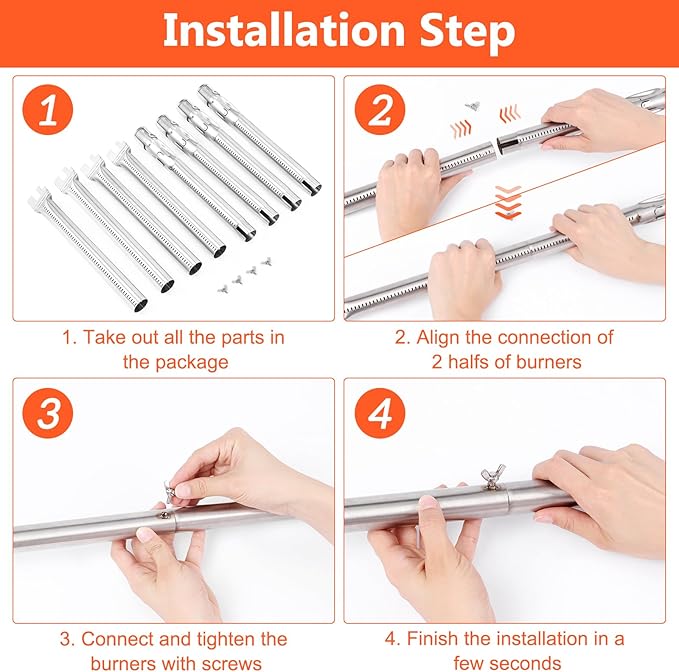 Installation Step

1

1. Take out all the parts in the package

2

2. Align the connection of 2 halfs of burners

3

3. Connect and tighten the burners with screws

4

4. Finish the installation in a few seconds