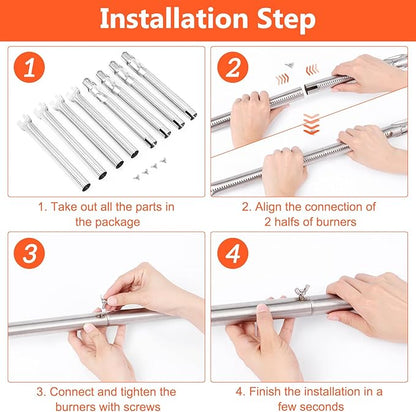 Installation Step

1

1. Take out all the parts in the package

2

2. Align the connection of 2 halfs of burners

3

3. Connect and tighten the burners with screws

4

4. Finish the installation in a few seconds