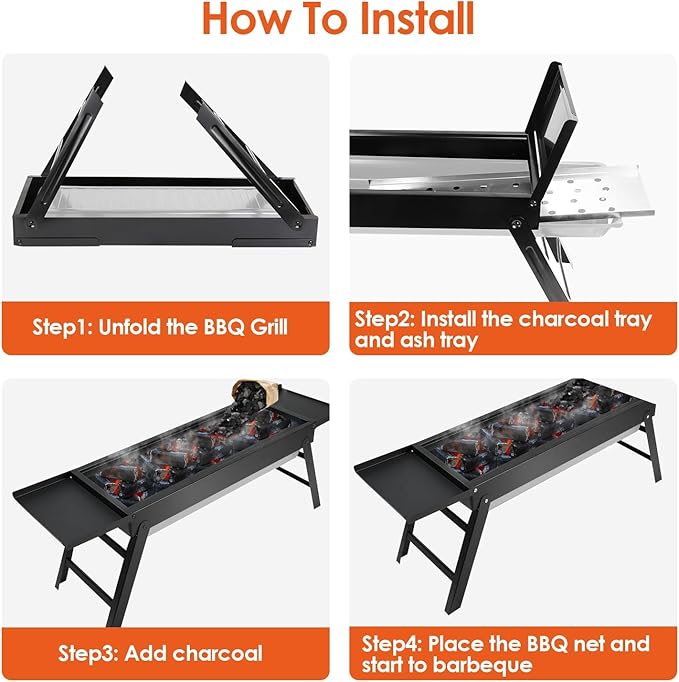 How To Install

Step1: Unfold the BBQ Grill

Step2: Install the charcoal tray and ash tray

Step3: Add charcoal

Step4: Place the BBQ net and start to barbeque