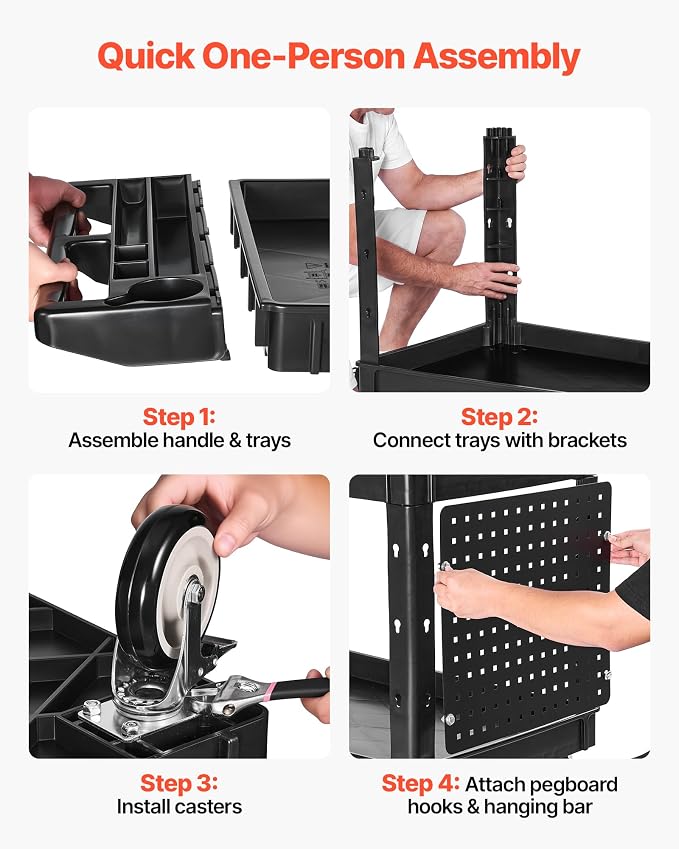 Quick One-Person Assembly

Step 1:
Assemble handle & trays

Step 2:
Connect trays with brackets

Step 3:
Install casters

Step 4: Attach pegboard hooks & hanging bar