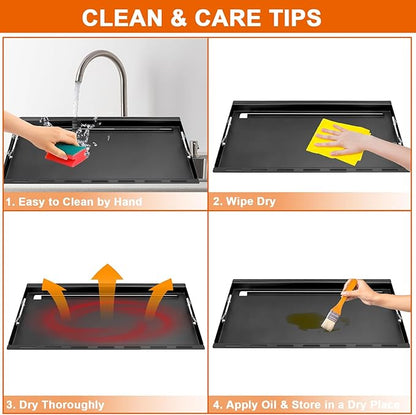 CLEAN & CARE TIPS

1. Easy to Clean by Hand

2. Wipe Dry

3. Dry Thoroughly

4. Apply Oil & Store in a Dry Place