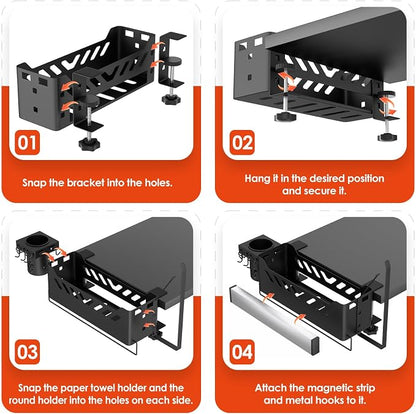 01

Snap the bracket into the holes.

02

Hang it in the desired position and secure it.

03

Snap the paper towel holder and the round holder into the holes on each side.

04

Attach the magnetic strip and metal hooks to it.