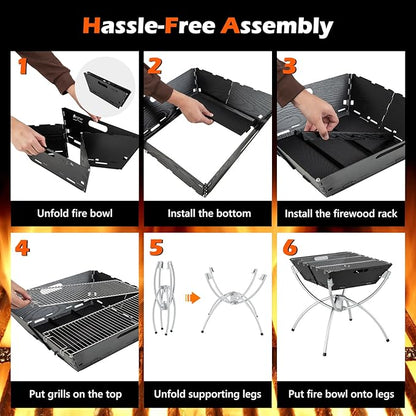 Hassle-Free Assembly

1

Unfold fire bowl

2

Install the bottom

3

Install the firewood rack

4

Put grills on the top

5

Unfold supporting legs

6

Put fire bowl onto legs