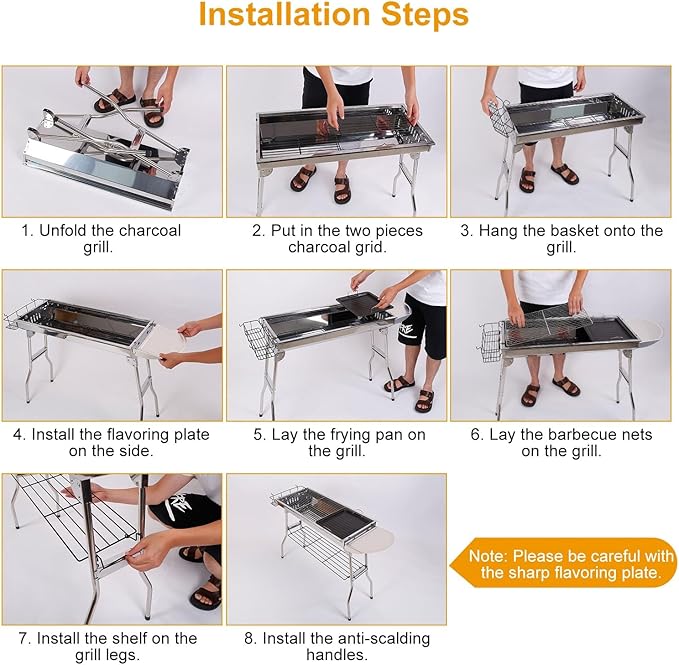 Installation Steps

1. Unfold the charcoal grill.

2. Put in the two pieces charcoal grid.

3. Hang the basket onto the grill.

4. Install the flavoring plate on the side.

5. Lay the frying pan on the grill.

6. Lay the barbecue nets on the grill.

7. Install the shelf on the grill legs.

8. Install the anti-scalding handles.

Note: Please be careful with the sharp flavoring plate.