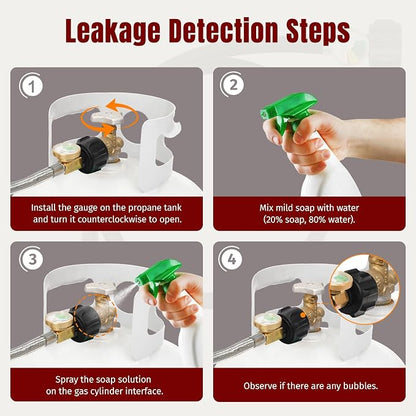 Leakage Detection Steps

1

Install the gauge on the propane tank and turn it counterclockwise to open.

2

Mix mild soap with water (20% soap, 80% water).

3

Spray the soap solution on the gas cylinder interface.

4

Observe if there are any bubbles.