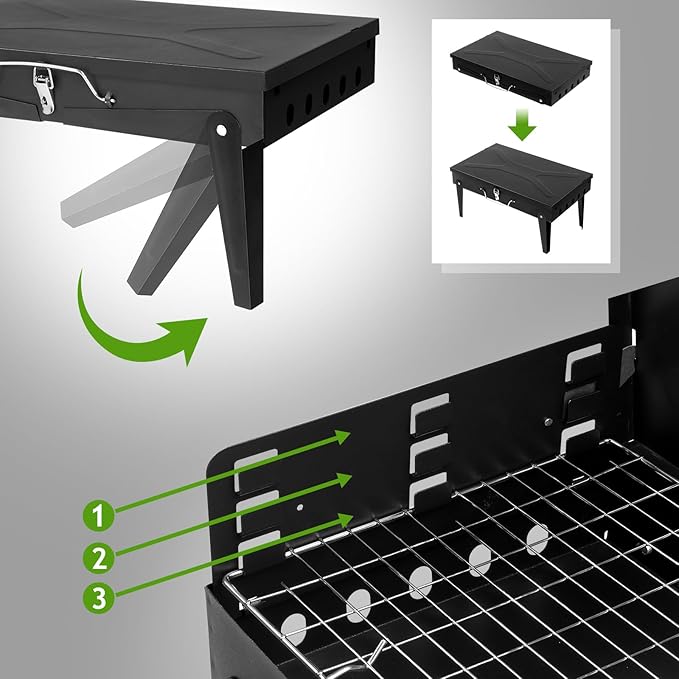 1
2
3