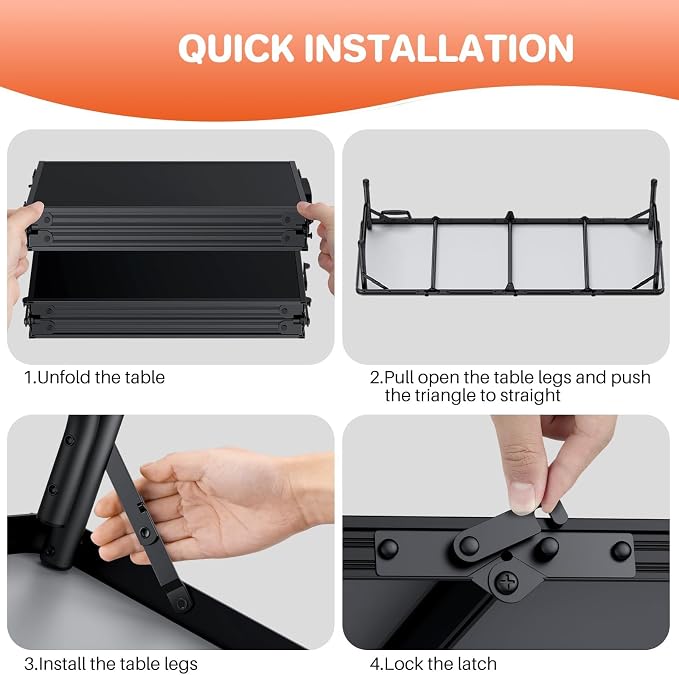 QUICK INSTALLATION

1.Unfold the table

2.Pull open the table legs and push the triangle to straight

3.Install the table legs

4.Lock the latch