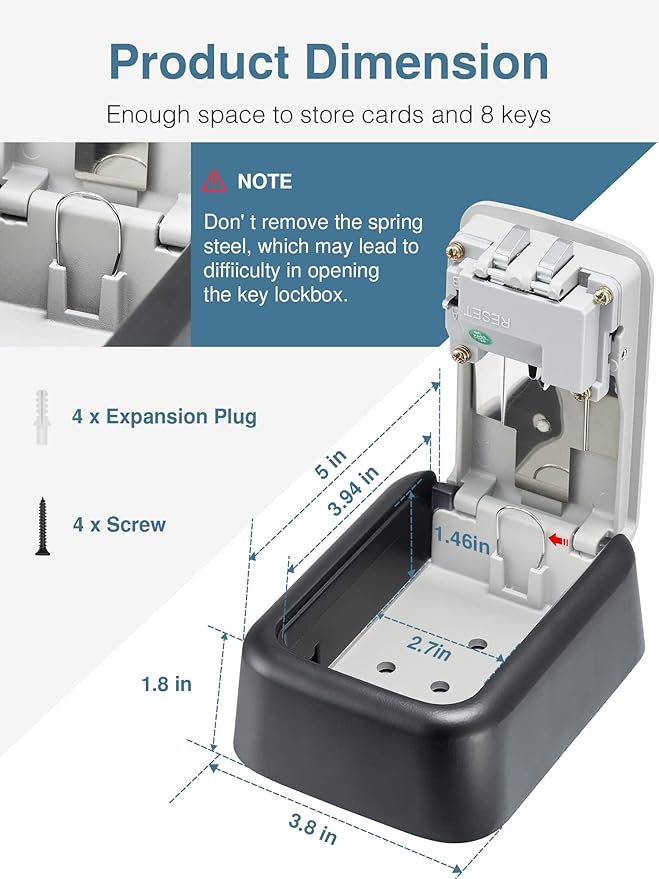 Product Dimension

Enough space to store cards and 8 keys

NOTE

Don' t remove the spring steel, which may lead to diffiiculty in opening the key lockbox.

RESET

4 x Expansion Plug

4 x Screw

5 in

3.94 in

1.46in

2.7in

1.8 in

3.8 in