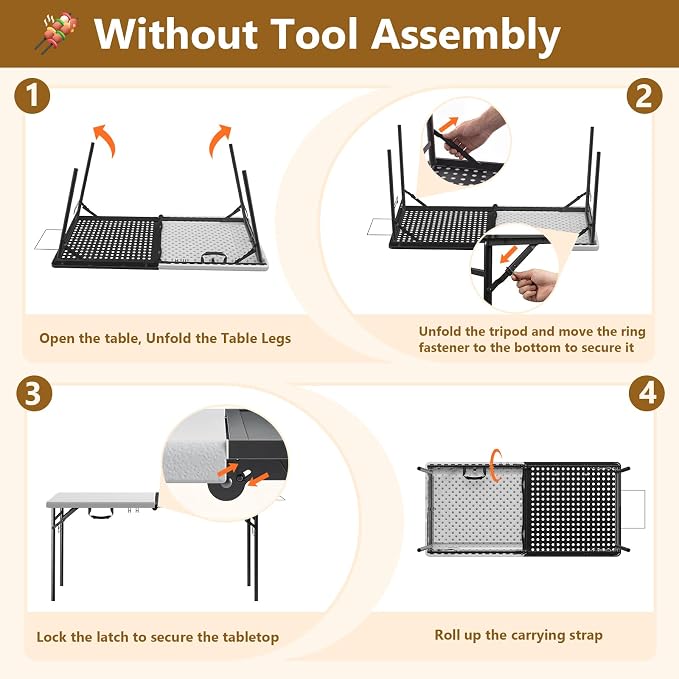 Without Tool Assembly

1

Open the table, Unfold the Table Legs

2

Unfold the tripod and move the ring fastener to the bottom to secure it

3

Lock the latch to secure the tabletop

4

Roll up the carrying strap