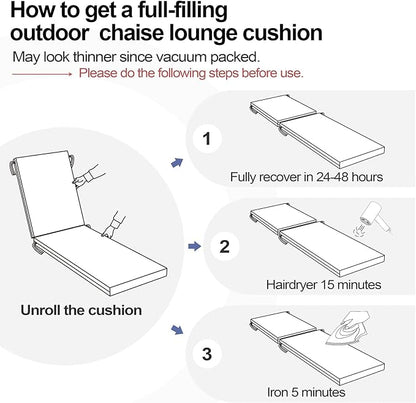 How to get a full-filling outdoor chaise lounge cushion

May look thinner since vacuum packed.

Please do the following steps before use.

Unroll the cushion

1

Fully recover in 24-48 hours

2

Hairdryer 15 minutes

3

Iron 5 minutes