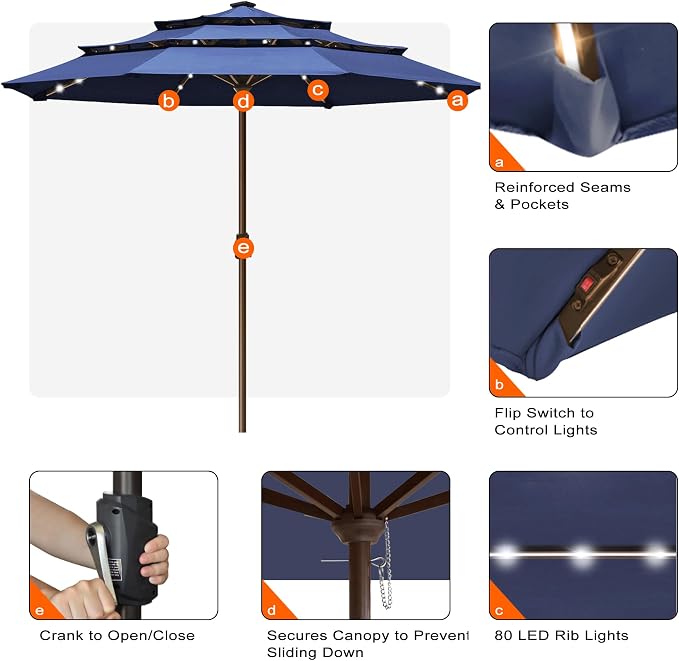 b
d
c
a
e

a
Reinforced Seams & Pockets

b
Flip Switch to Control Lights

e
Crank to Open/Close

d
Secures Canopy to Prevent Sliding Down

c
80 LED Rib Lights