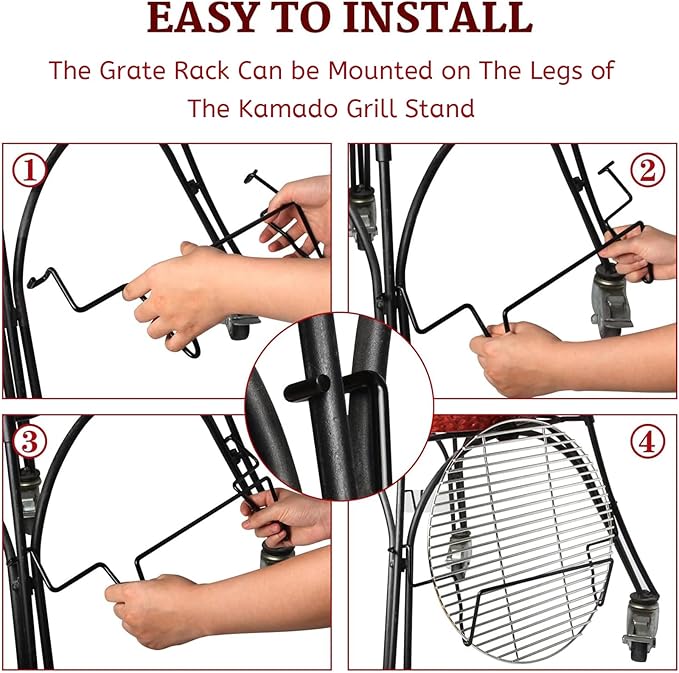 EASY TO INSTALL

The Grate Rack Can be Mounted on The Legs of The Kamado Grill Stand

①

②

③

④