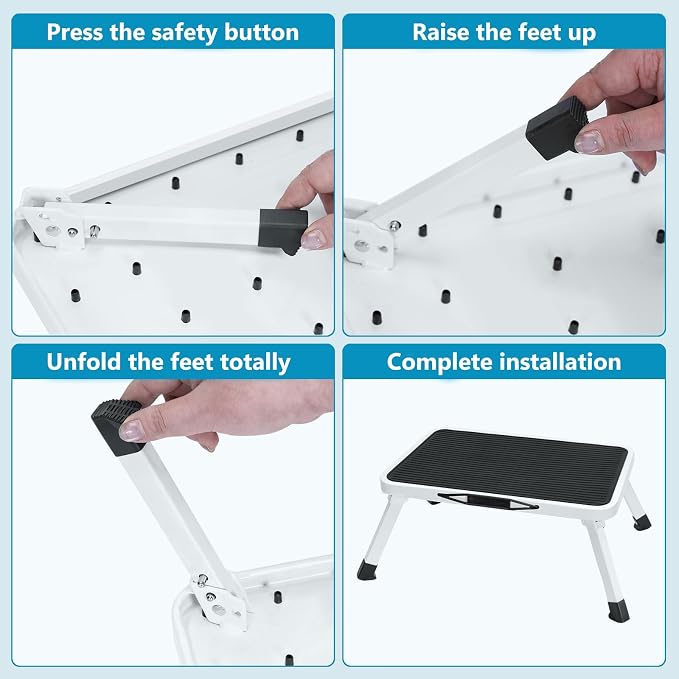 Press the safety button

Raise the feet up

Unfold the feet totally

Complete installation