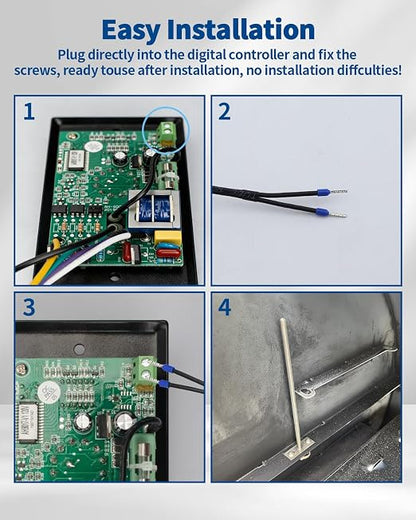 Easy Installation

Plug directly into the digital controller and fix the screws, ready touse after installation, no installation diffculties!

1

2

3

4