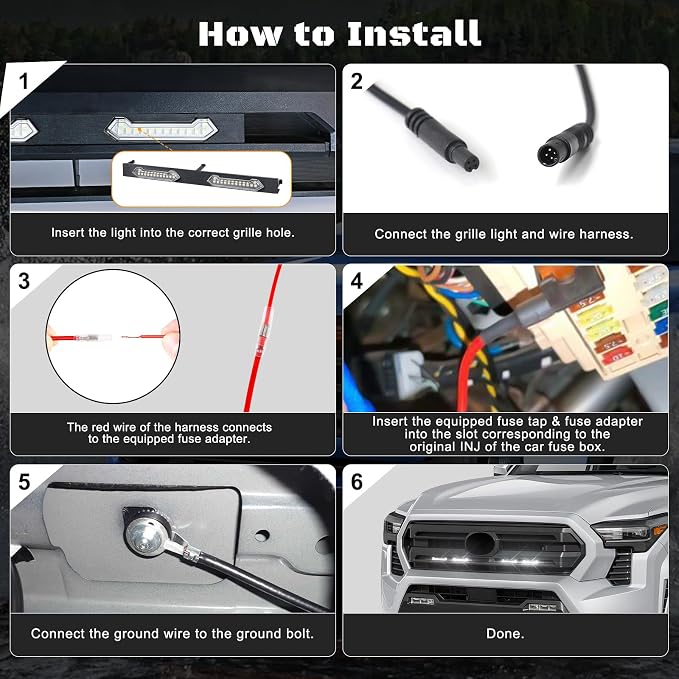 How to Install

1

Insert the light into the correct grille hole.

2

Connect the grille light and wire harness.

3

The red wire of the harness connects to the equipped fuse adapter.

4

Insert the equipped fuse tap & fuse adapter into the slot corresponding to the original INJ of the car fuse box.

5

Connect the ground wire to the ground bolt.

6

Done.