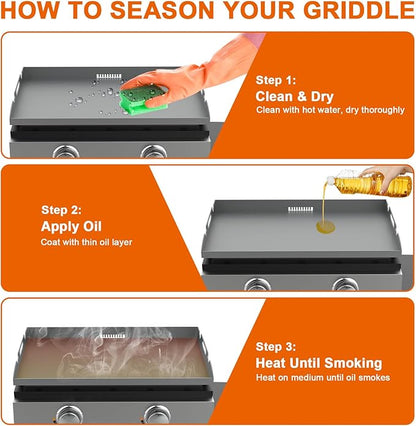 HOW TO SEASON YOUR GRIDDLE

Step 1:
Clean & Dry
Clean with hot water, dry thoroughly

Step 2:
Apply Oil
Coat with thin oil layer

Step 3:
Heat Until Smoking
Heat on medium until oil smokes