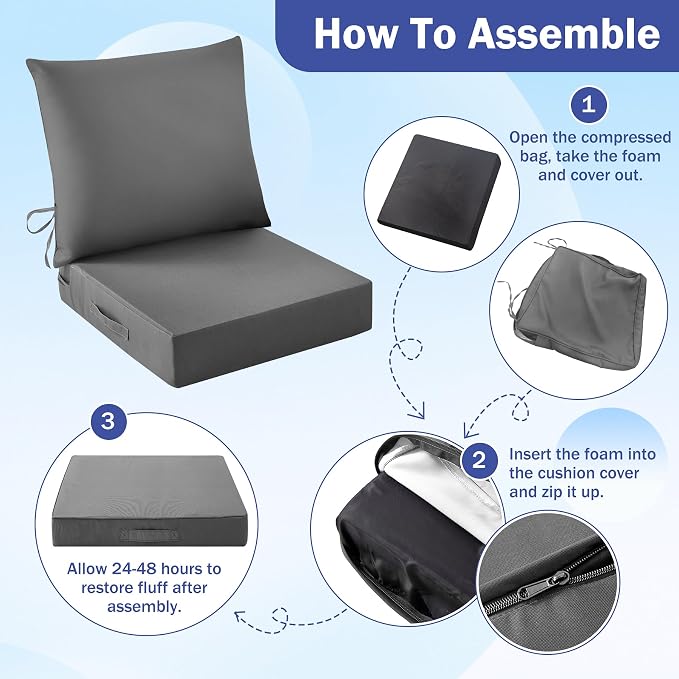 How To Assemble

1

Open the compressed bag, take the foam and cover out.

2

Insert the foam into the cushion cover and zip it up.

3

Allow 24-48 hours to restore fluff after assembly.