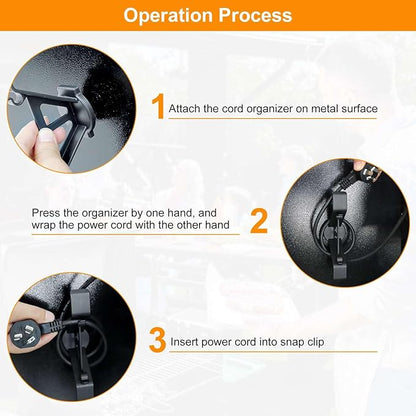 Operation Process

1 Attach the cord organizer on metal surface

Press the organizer by one hand, and wrap the power cord with the other hand 2

3 Insert power cord into snap clip