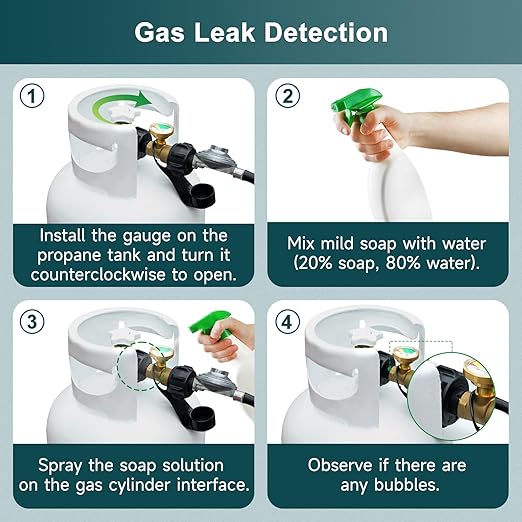 Gas Leak Detection

1

Install the gauge on the propane tank and turn it counterclockwise to open.

2

Mix mild soap with water (20% soap, 80% water).

3

Spray the soap solution on the gas cylinder interface.

4

Observe if there are any bubbles.