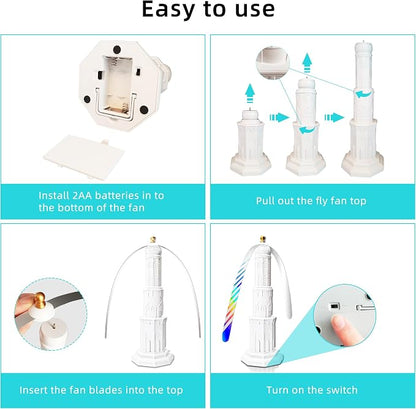 Easy to use

Install 2AA batteries in to the bottom of the fan

Pull out the fly fan top

Insert the fan blades into the top

Turn on the switch