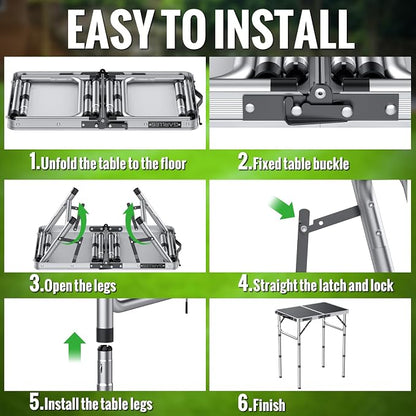 EASY TO INSTALL

1.Unfold the table to the floor

2.Fixed table buckle

3.Open the legs

4.Straight the latch and lock

5.Install the table legs

6.Finish