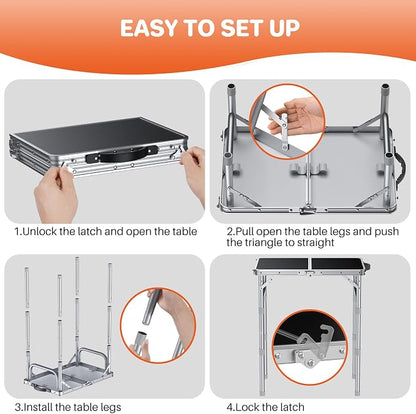 EASY TO SET UP

1.Unlock the latch and open the table

2.Pull open the table legs and push the triangle to straight

3.Install the table legs

4.Lock the latch