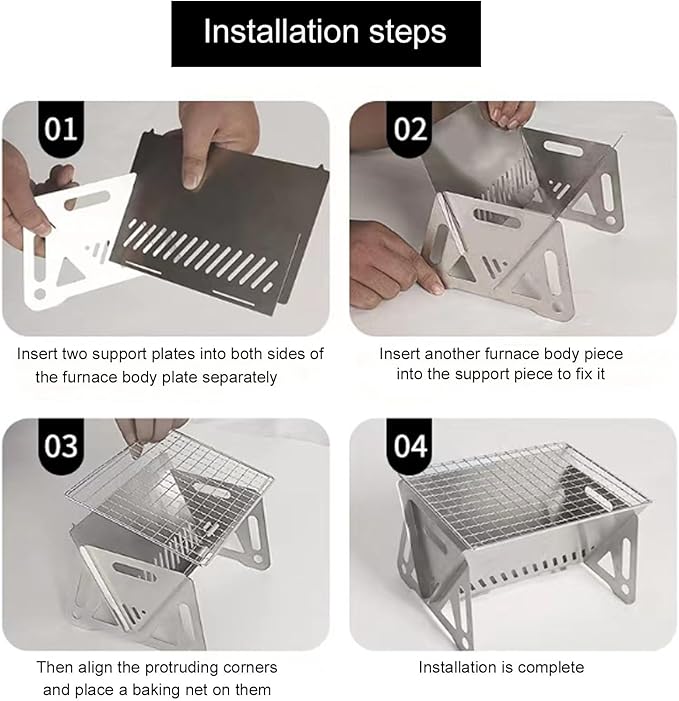 Installation steps

01

Insert two support plates into both sides of the furnace body plate separately

02

Insert another furnace body piece into the support piece to fix it

03

Then align the protruding corners and place a baking net on them

04

Installation is complete