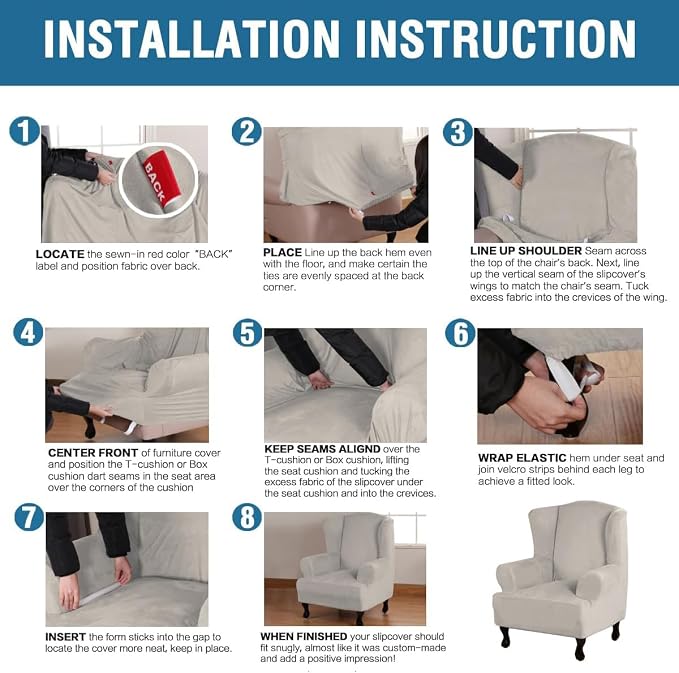 INSTALLATION INSTRUCTION

1

BACK

LOCATE the sewn-in red color "BACK" label and position fabric over back.

2

PLACE Line up the back hem even with the floor, and make certain the ties are evenly spaced at the back corner.

3

LINE UP SHOULDER Seam across the top of the chair's back. Next, line up the vertical seam of the slipcover's wings to match the chair's seam. Tuck excess fabric into the crevices of the wing.

4

CENTER FRONT of furniture cover and position the T-cushion or Box cushion dart seams in the seat area over the corners of the cushion

5

KEEP SEAMS ALIGND over the T-cushion or Box cushion, lifting the seat cushion and tucking the excess fabric of the slipcover under the seat cushion and into the crevices.

6

WRAP ELASTIC hem under seat and join velcro strips behind each leg to achieve a fitted look.

7

INSERT the form sticks into the gap to locate the cover more neat, keep in place.

8

WHEN FINISHED your slipcover should fit snugly, almost like it was custom-made and add a positive impression!