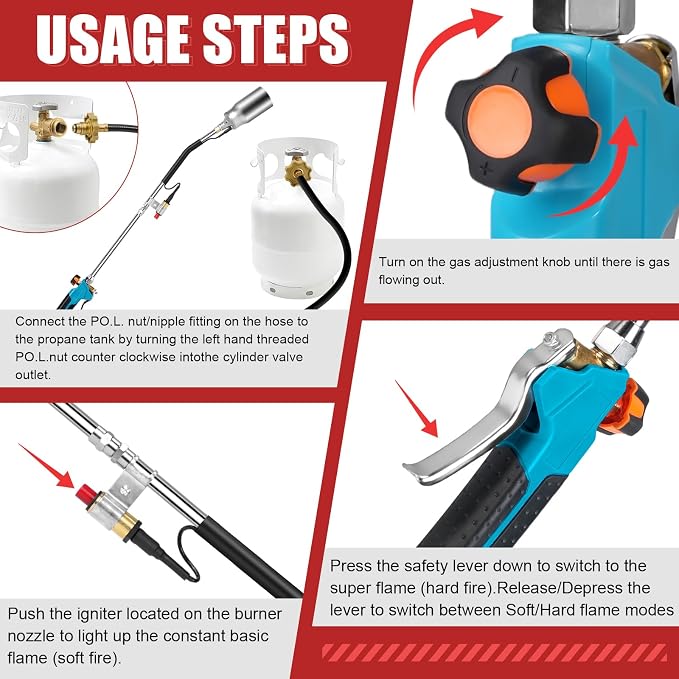 USAGE STEPS

Connect the PO.L. nut/nipple fitting on the hose to the propane tank by turning the left hand threaded PO.L.nut counter clockwise intothe cylinder valve outlet.

Push the igniter located on the burner nozzle to light up the constant basic flame (soft fire).

Turn on the gas adjustment knob until there is gas flowing out.

Press the safety lever down to switch to the super flame (hard fire).Release/Depress the lever to switch between Soft/Hard flame modes