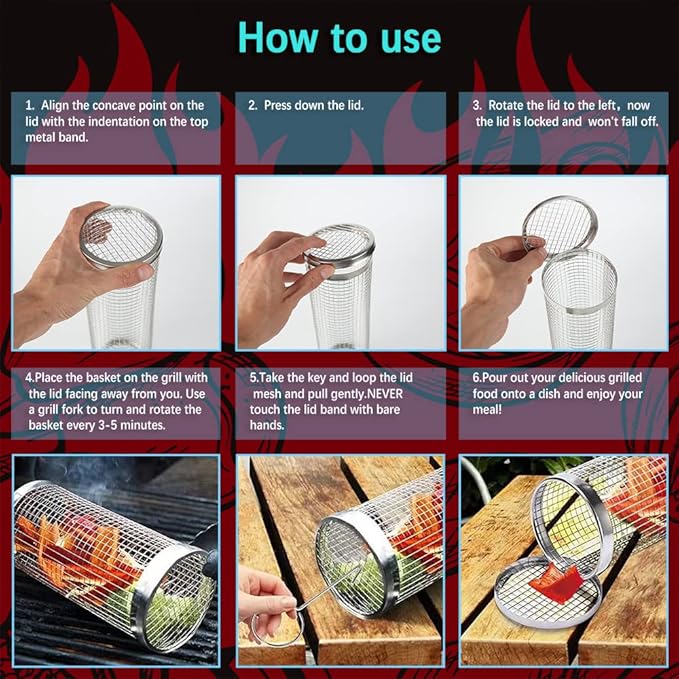 How to use

1. Align the concave point on the lid with the indentation on the top metal band.

2. Press down the lid.

3. Rotate the lid to the left，now the lid is locked and won't fall off.

4.Place the basket on the grill with the lid facing away from you. Use a grill fork to turn and rotate the basket every 3-5 minutes.

5.Take the key and loop the lid mesh and pull gently.NEVER touch the lid band with bare hands.

6.Pour out your delicious grilled food onto a dish and enjoy your meal!