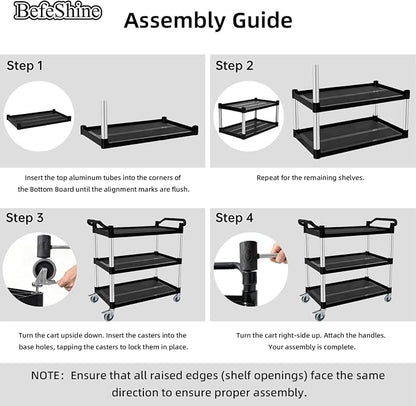 BefeShine

Assembly Guide

Step 1

Insert the top aluminum tubes into the corners of the Bottom Board until the alignment marks are flush.

Step 2

Repeat for the remaining shelves.

Step 3

Turn the cart upside down. Insert the casters into the base holes, tapping the casters to lock them in place.

Step 4

Turn the cart right-side up. Attach the handles. Your assembly is complete.

NOTE: Ensure that all raised edges (shelf openings) face the same direction to ensure proper assembly.