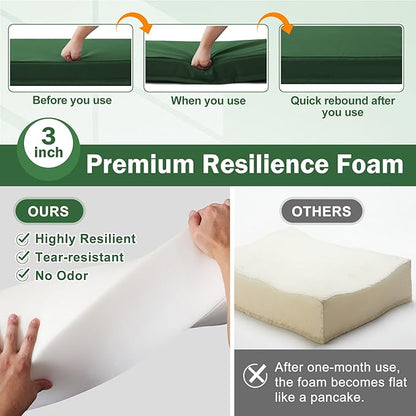 Before you use

When you use

Quick rebound after you use

3 inch

Premium Resilience Foam

OURS

✓ Highly Resilient
✓ Tear-resistant
✓ No Odor

OTHERS

After one-month use, the foam becomes flat like a pancake.