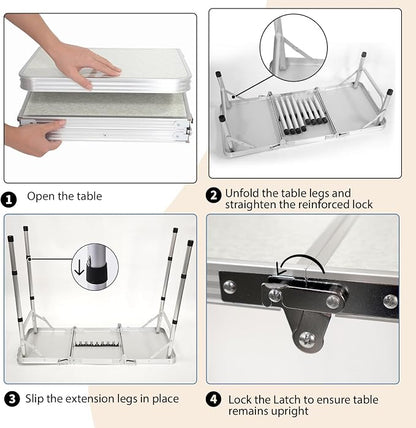 1 Open the table

2 Unfold the table legs and straighten the reinforced lock

3 Slip the extension legs in place

4 Lock the Latch to ensure table remains upright