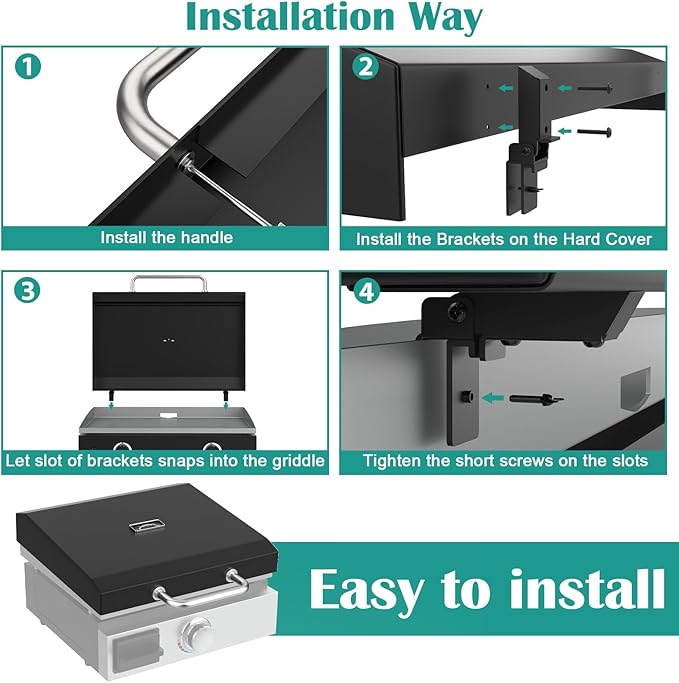 Installation Way

1
Install the handle

2
Install the Brackets on the Hard Cover

3
Let slot of brackets snaps into the griddle

4
Tighten the short screws on the slots

Easy to install