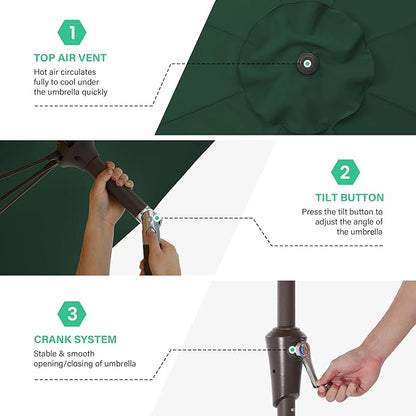 1

TOP AIR VENT

Hot air circulates fully to cool under the umbrella quickly

2

TILT BUTTON

Press the tilt button to adjust the angle of the umbrella

3

CRANK SYSTEM

Stable & smooth opening/closing of umbrella