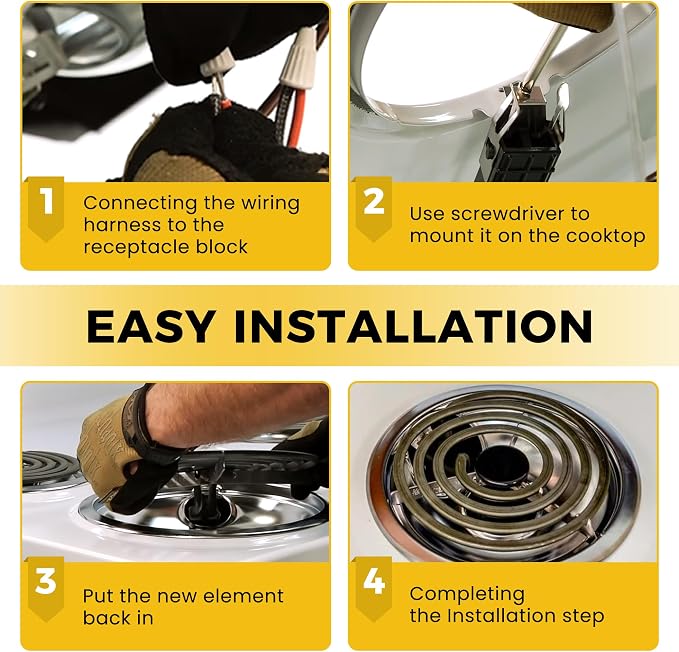 1
Connecting the wiring harness to the receptacle block

2
Use screwdriver to mount it on the cooktop

EASY INSTALLATION

3
Put the new element back in

4
Completing the Installation step