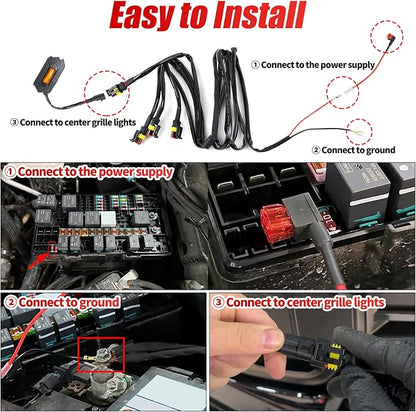 Easy to Install

① Connect to the power supply

③ Connect to center grille lights

② Connect to ground

① Connect to the power supply

② Connect to ground

③ Connect to center grille lights