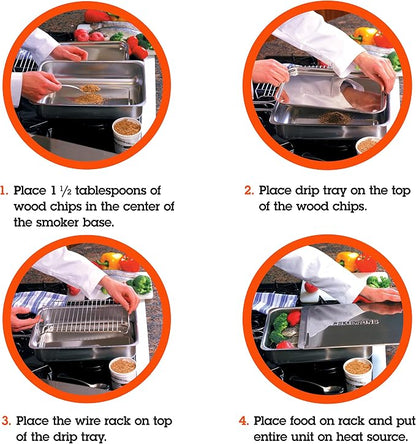 1. Place 1 ½ tablespoons of wood chips in the center of the smoker base.

2. Place drip tray on the top of the wood chips.

3. Place the wire rack on top of the drip tray.

4. Place food on rack and put entire unit on heat source.