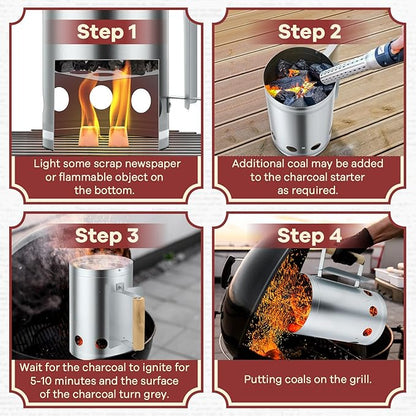 Step 1

Light some scrap newspaper or flammable object on the bottom.

Step 2

Additional coal may be added to the charcoal starter as required.

Step 3

Wait for the charcoal to ignite for 5-10 minutes and the surface of the charcoal turn grey.

Step 4

Putting coals on the grill.