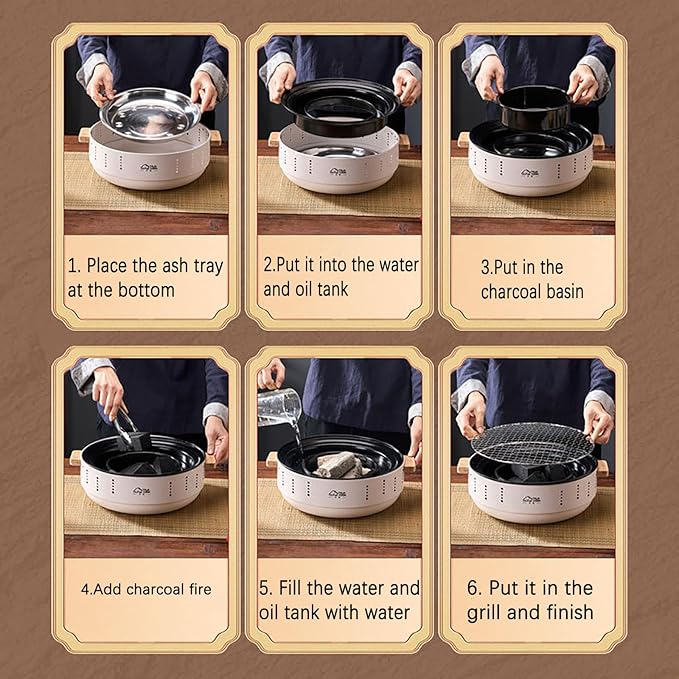 1. Place the ash tray at the bottom

2.Put it into the water and oil tank

3.Put in the charcoal basin

4.Add charcoal fire

5. Fill the water and oil tank with water

6. Put it in the grill and finish