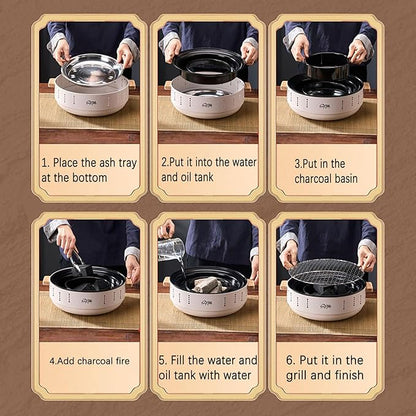 1. Place the ash tray at the bottom

2.Put it into the water and oil tank

3.Put in the charcoal basin

4.Add charcoal fire

5. Fill the water and oil tank with water

6. Put it in the grill and finish