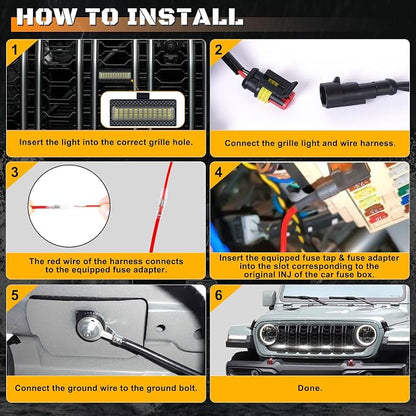 HOW TO INSTALL

1

Insert the light into the correct grille hole.

2

Connect the grille light and wire harness.

3

The red wire of the harness connects to the equipped fuse adapter.

4

Insert the equipped fuse tap & fuse adapter into the slot corresponding to the original INJ of the car fuse box.

5

Connect the ground wire to the ground bolt.

6

Done.