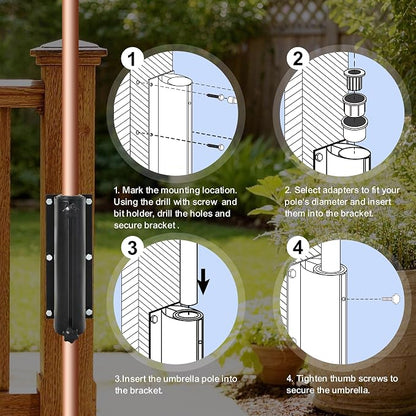 1

1. Mark the mounting location. Using the drill with screw and bit holder, drill the holes and secure bracket .

2

2. Select adapters to fit your pole's diameter and insert them into the bracket.

3

3.Insert the umbrella pole into the bracket.

4

4. Tighten thumb screws to secure the umbrella.