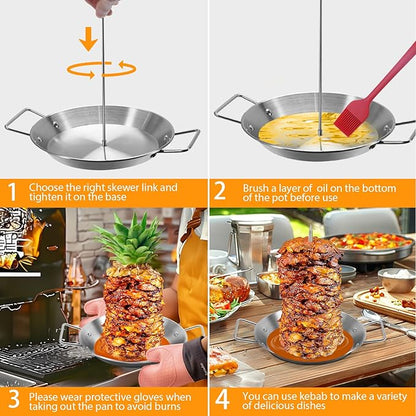 1 Choose the right skewer link and tighten it on the base

2 Brush a layer of oil on the bottom of the pot before use

3 Please wear protective gloves when taking out the pan to avoid burns

4 You can use kebab to make a variety of delicious dishes