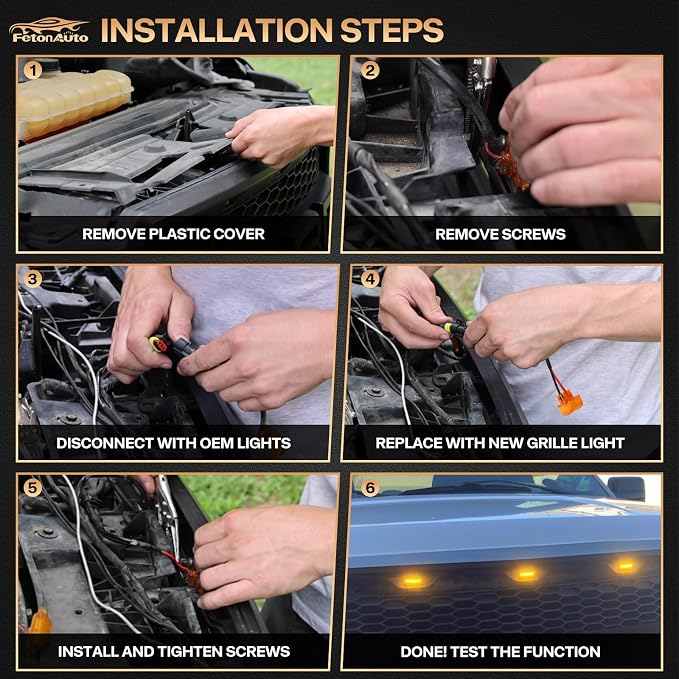 FetonAuto INSTALLATION STEPS

1

REMOVE PLASTIC COVER

2

REMOVE SCREWS

3

DISCONNECT WITH OEM LIGHTS

4

REPLACE WITH NEW GRILLE LIGHT

5

INSTALL AND TIGHTEN SCREWS

6

DONE! TEST THE FUNCTION