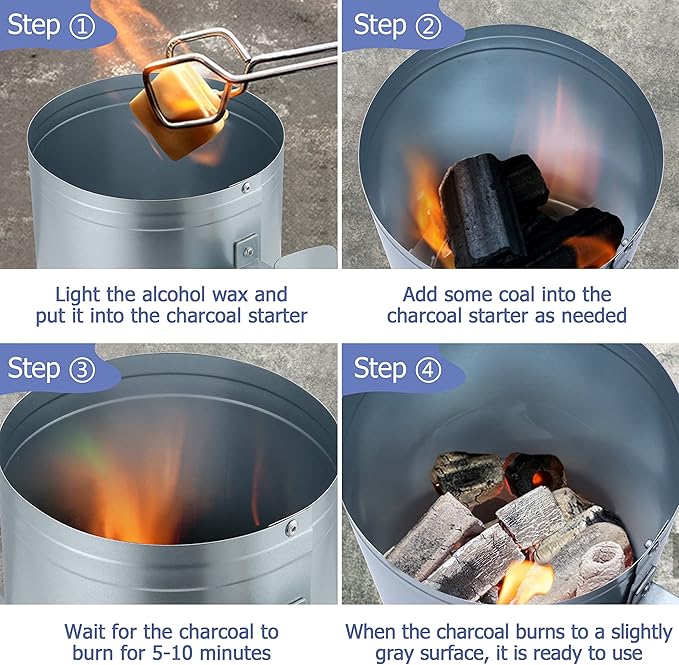 Step ①

Light the alcohol wax and put it into the charcoal starter

Step ②

Add some coal into the charcoal starter as needed

Step ③

Wait for the charcoal to burn for 5-10 minutes

Step ④

When the charcoal burns to a slightly gray surface, it is ready to use