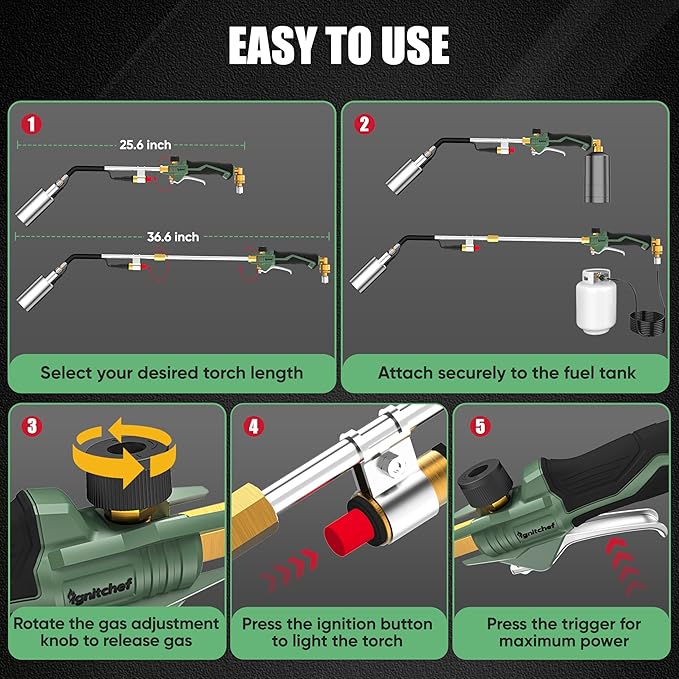 EASY TO USE

1

25.6 inch

36.6 inch

Select your desired torch length

2

Attach securely to the fuel tank

3

ignitchef

Rotate the gas adjustment knob to release gas

4

Press the ignition button to light the torch

5

ignitchef

Press the trigger for maximum power