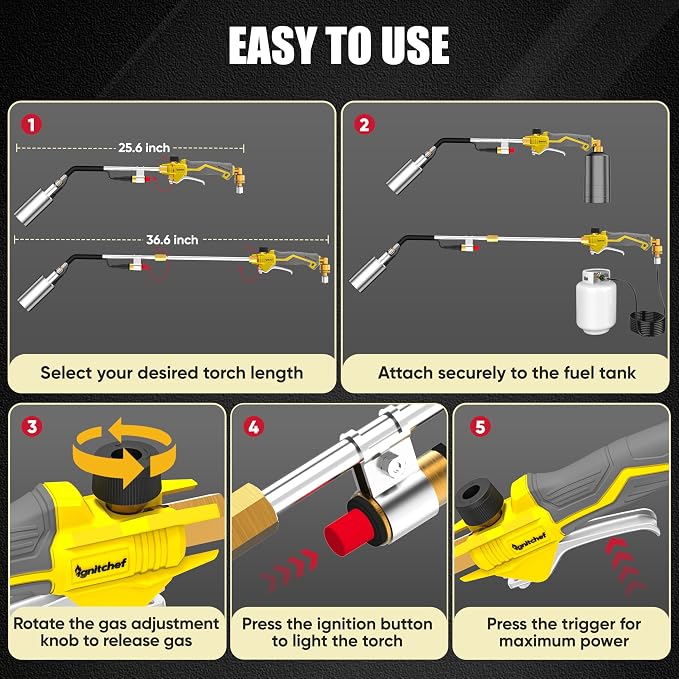 EASY TO USE

1

25.6 inch

36.6 inch

Select your desired torch length

2

Attach securely to the fuel tank

3

ignitchef

Rotate the gas adjustment knob to release gas

4

Press the ignition button to light the torch

5

ignitchef

Press the trigger for maximum power