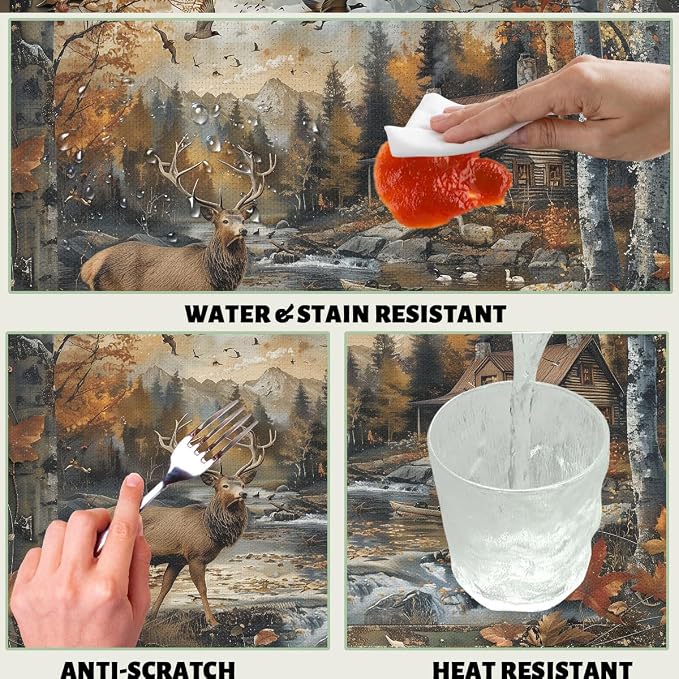 WATER & STAIN RESISTANT

ANTI-SCRATCH

HEAT RESISTANT